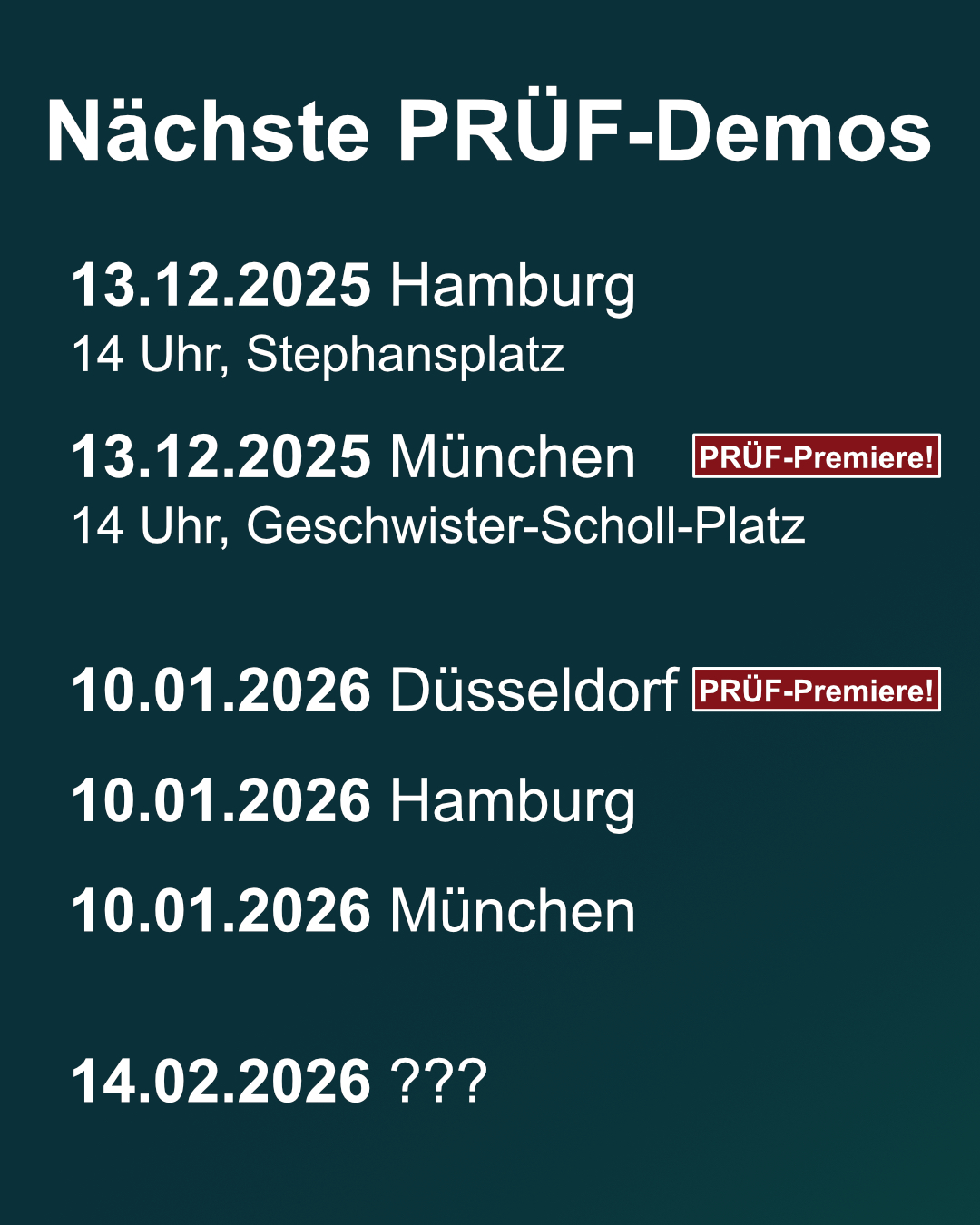 Nächste PRÜF-Demos

13.12.2025 Hamburg
14 Uhr, Stephansplatz

13.12.2025 München PRÜF-Premiere!
14 Uhr, Geschwister-Scholl-Platz

10.01.2026 Düsseldorf PRÜF-Premiere!

10.01.2026 Hamburg

10.01.2026 München

14.02.2026 ???